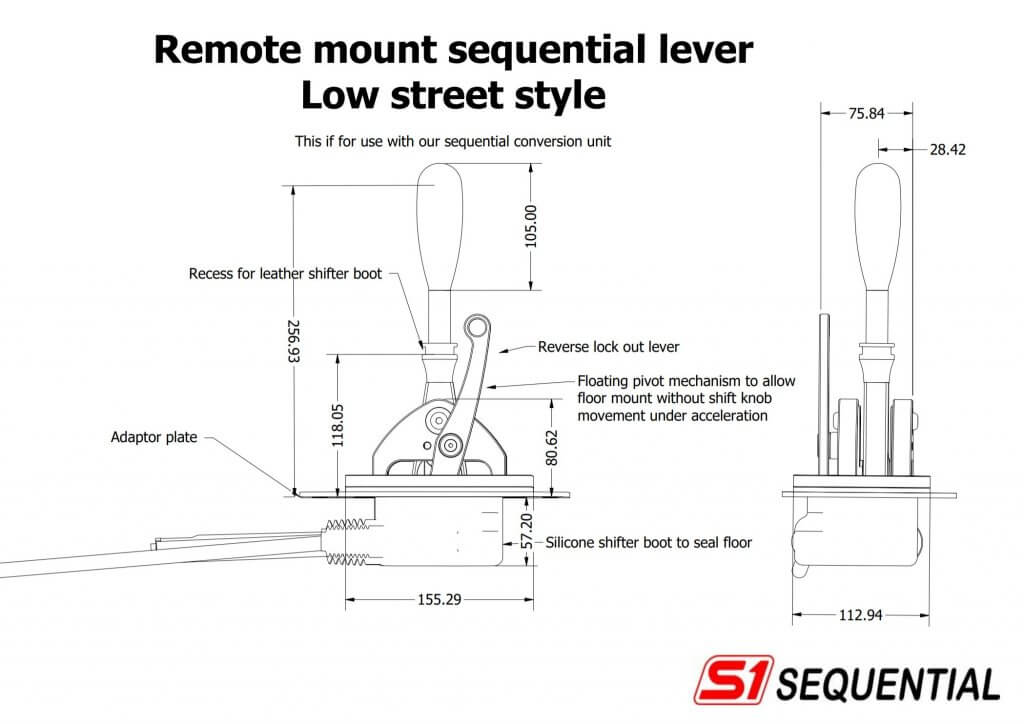 Remote mount sequential lever
Low street style

This if for use with our sequential conversion unit

75.84

28.42

105.00

Recess for leather shifter boot

256.93

Reverse lock out lever

Floating pivot mechanism to allow floor mount without shift knob movement under acceleration

118.05

80.62

Adaptor plate

57.20

Silicone shifter boot to seal floor

155.29

112.94

S1 SEQUENTIAL