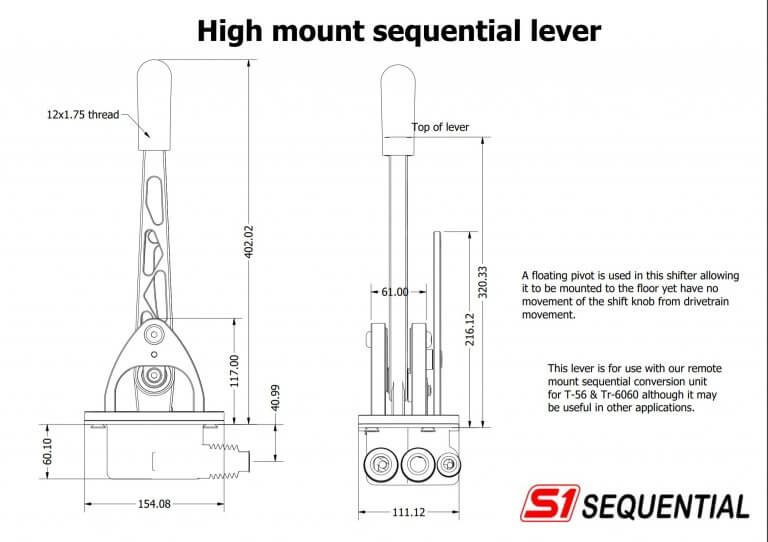 High mount sequential lever

12x1.75 thread

402.02

117.00

40.99

60.10

154.08

Top of lever

61.00

320.33

216.12

111.12

A floating pivot is used in this shifter allowing it to be mounted to the floor yet have no movement of the shift knob from drivetrain movement.

This lever is for use with our remote mount sequential conversion unit for T-56 & Tr-6060 although it may be useful in other applications.

S1 SEQUENTIAL